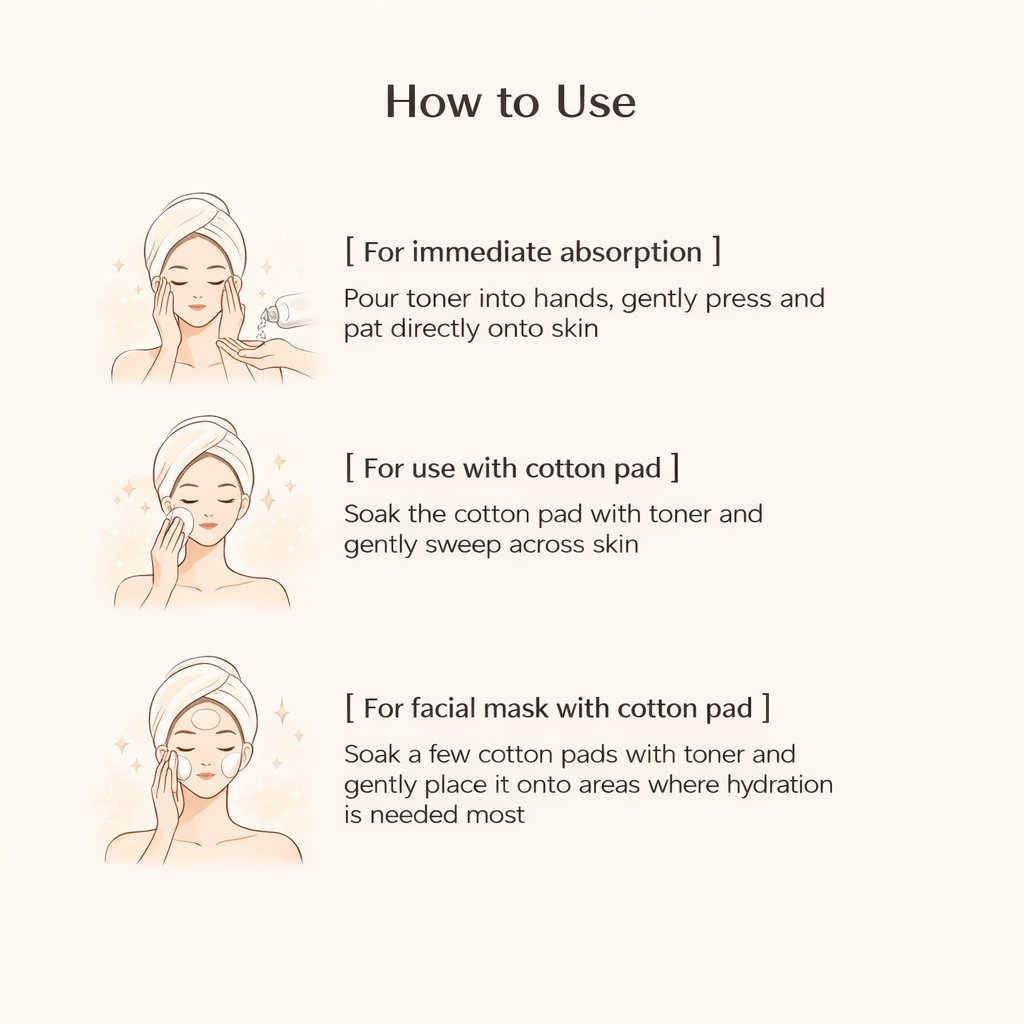 How to Use

[ For immediate absorption ]

Pour toner into hands, gently press and pat directly onto skin

[ For use with cotton pad ]

Soak the cotton pad with toner and gently sweep across skin

[ For facial mask with cotton pad ]

Soak a few cotton pads with toner and gently place it onto areas where hydration is needed most